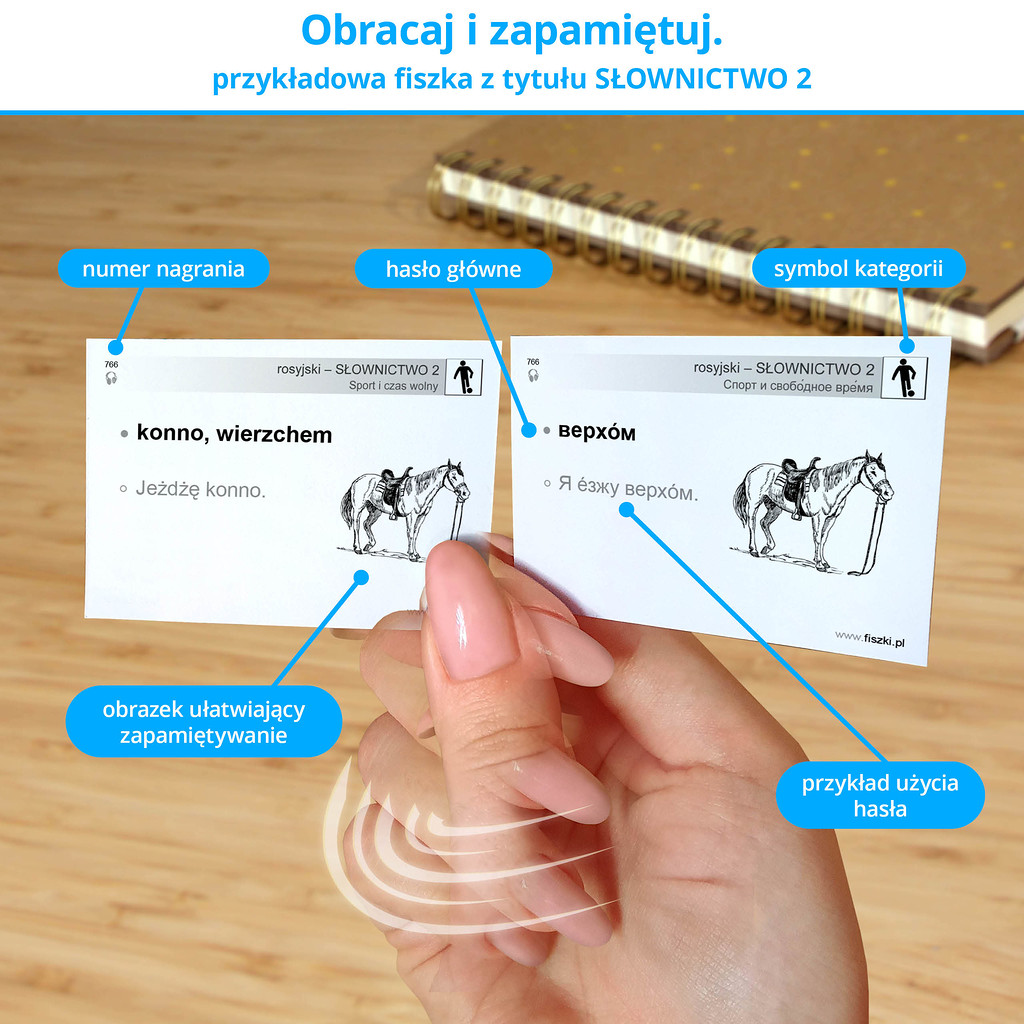 Obracaj i zapamiętuj.

przykładowa fiszka z tytułu SŁOWNICTWO 2

numer nagrania

hasło główne

symbol kategorii

766

rosyjski – SŁOWNICTWO 2
Sport i czas wolny

konno, wierzchem

Jeżdżę konno.

766

rosyjski – SŁOWNICTWO 2
Спорт и свобо́дное вре́мя

верхо́м

Я е́зжу верхо́м.

www.fiszki.pl

obrazek ułatwiający zapamiętywanie

przykład użycia hasła