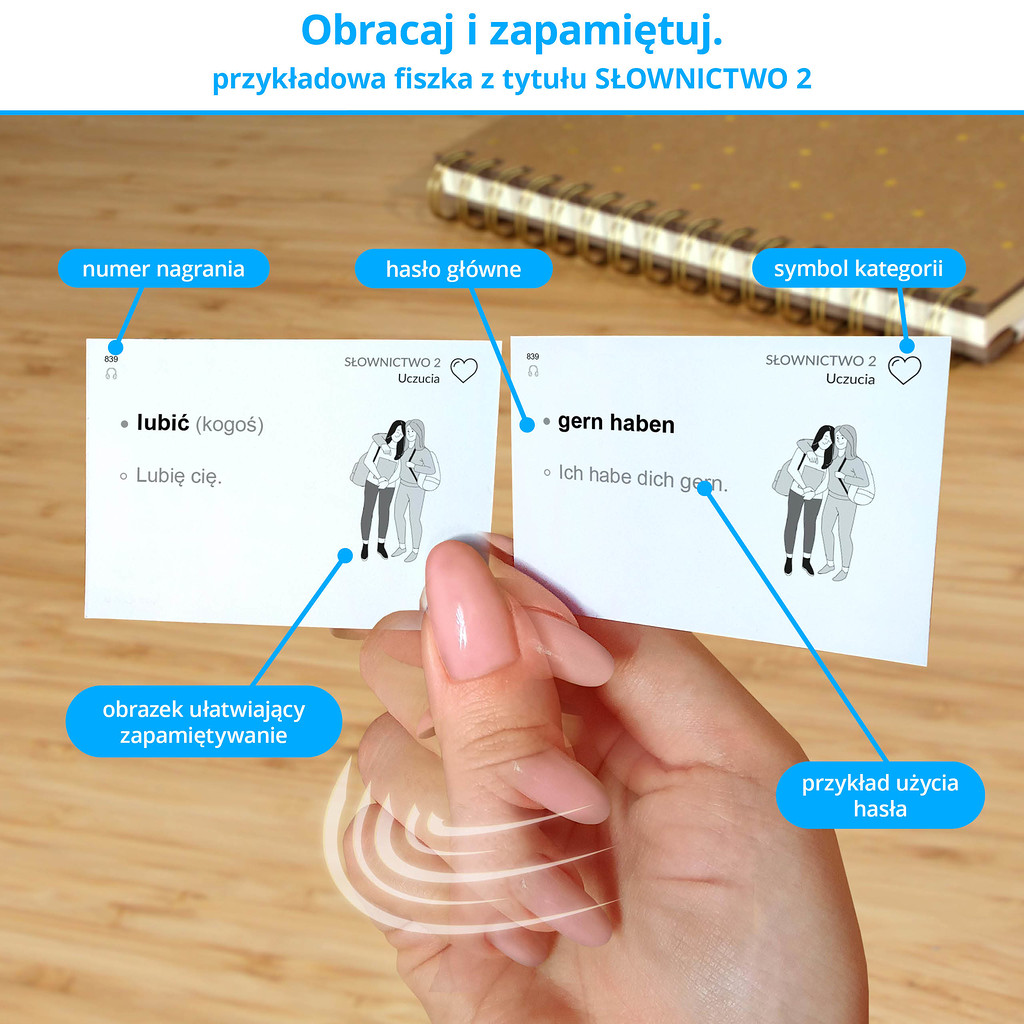 Obracaj i zapamiętuj.
przykładowa fiszka z tytułu SŁOWNICTWO 2

numer nagrania

hasło główne

symbol kategorii

839

SŁOWNICTWO 2
Uczucia

lubić (kogoś)

Lubię cię.

839

SŁOWNICTWO 2
Uczucia

gern haben

Ich habe dich gern.

obrazek ułatwiający zapamiętywanie

przykład użycia hasła